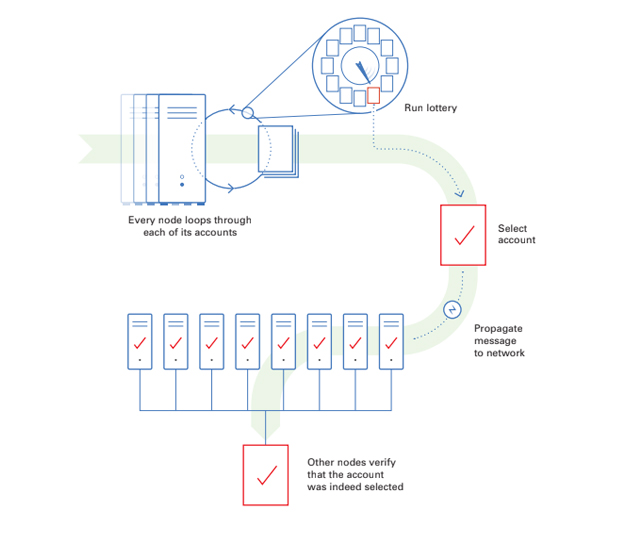 Run lottery

Every node loops through each of its accounts

Select account

Propagate message to network

Other nodes verify that the account was indeed selected